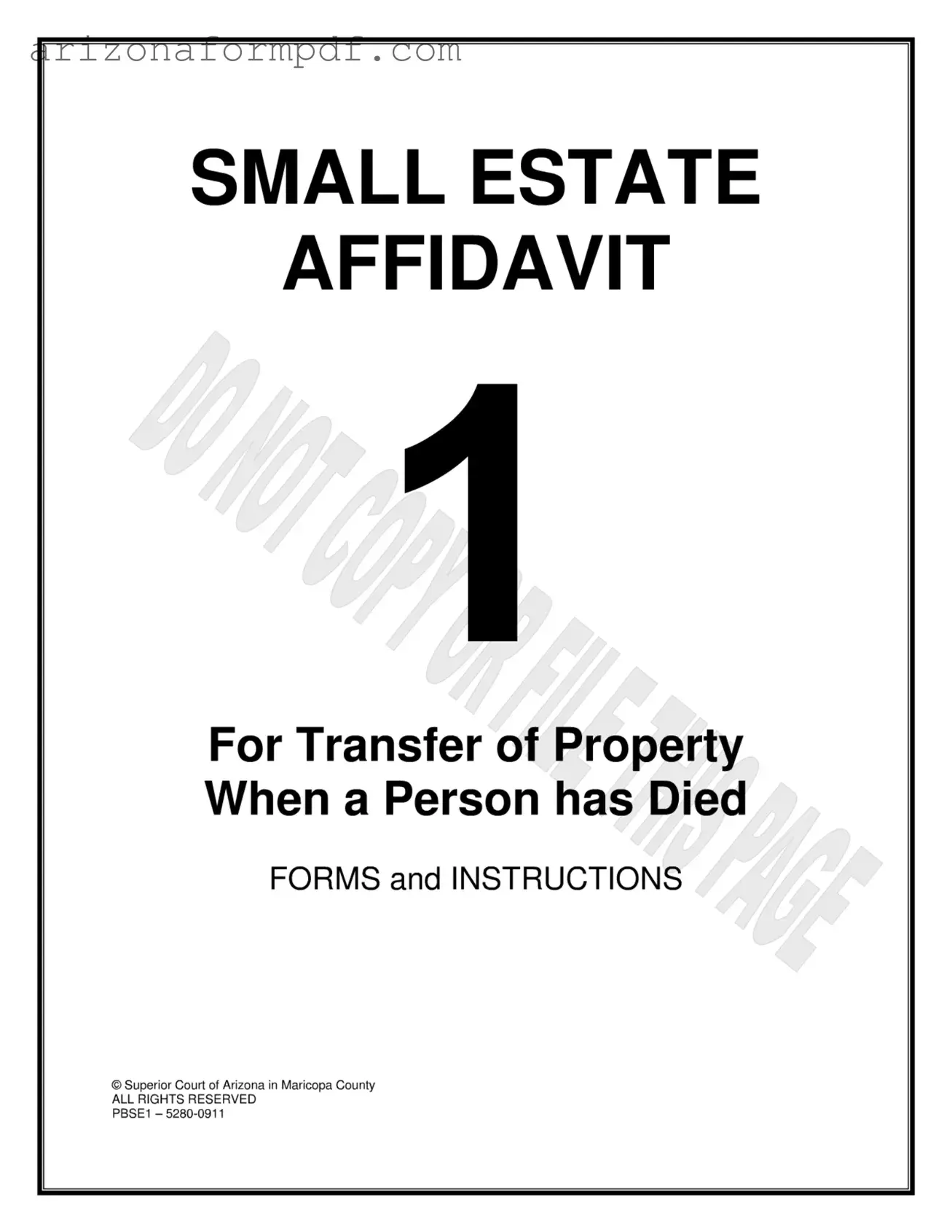 arizonaformpdf.com

SMALL ESTATE AFFIDAVIT

1

DO NOT COPY OR FILE THIS PAGE

For Transfer of Property When a Person has Died

FORMS and INSTRUCTIONS

© Superior Court of Arizona in Maricopa County
ALL RIGHTS RESERVED
PBSE1 – 5280-0911